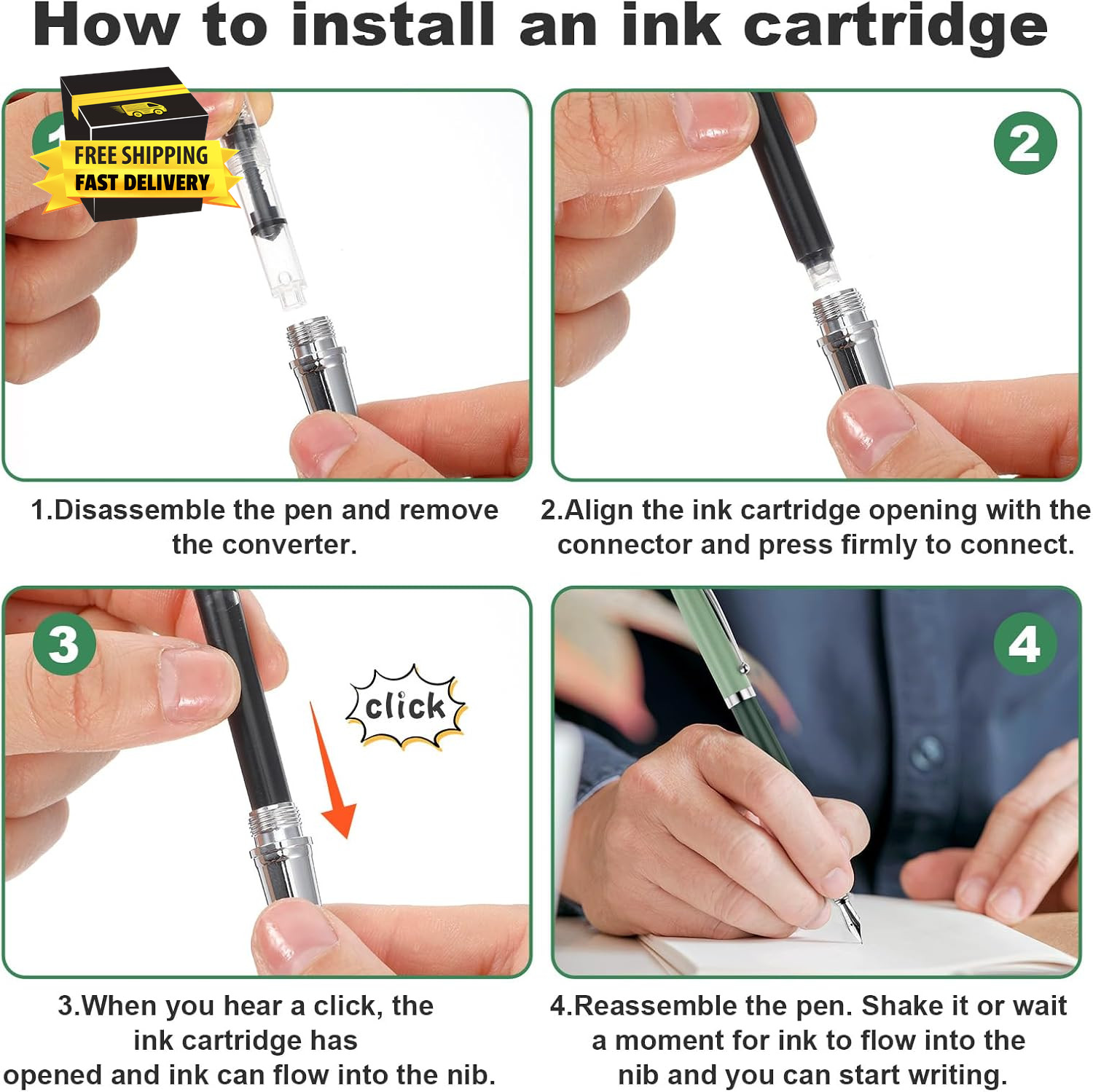 How to install an ink cartridge

FREE SHIPPING
FAST DELIVERY

2

1.Disassemble the pen and remove the converter.

2.Align the ink cartridge opening with the connector and press firmly to connect.

3

click

4

3.When you hear a click, the ink cartridge has opened and ink can flow into the nib.

4.Reassemble the pen. Shake it or wait a moment for ink to flow into the nib and you can start writing.