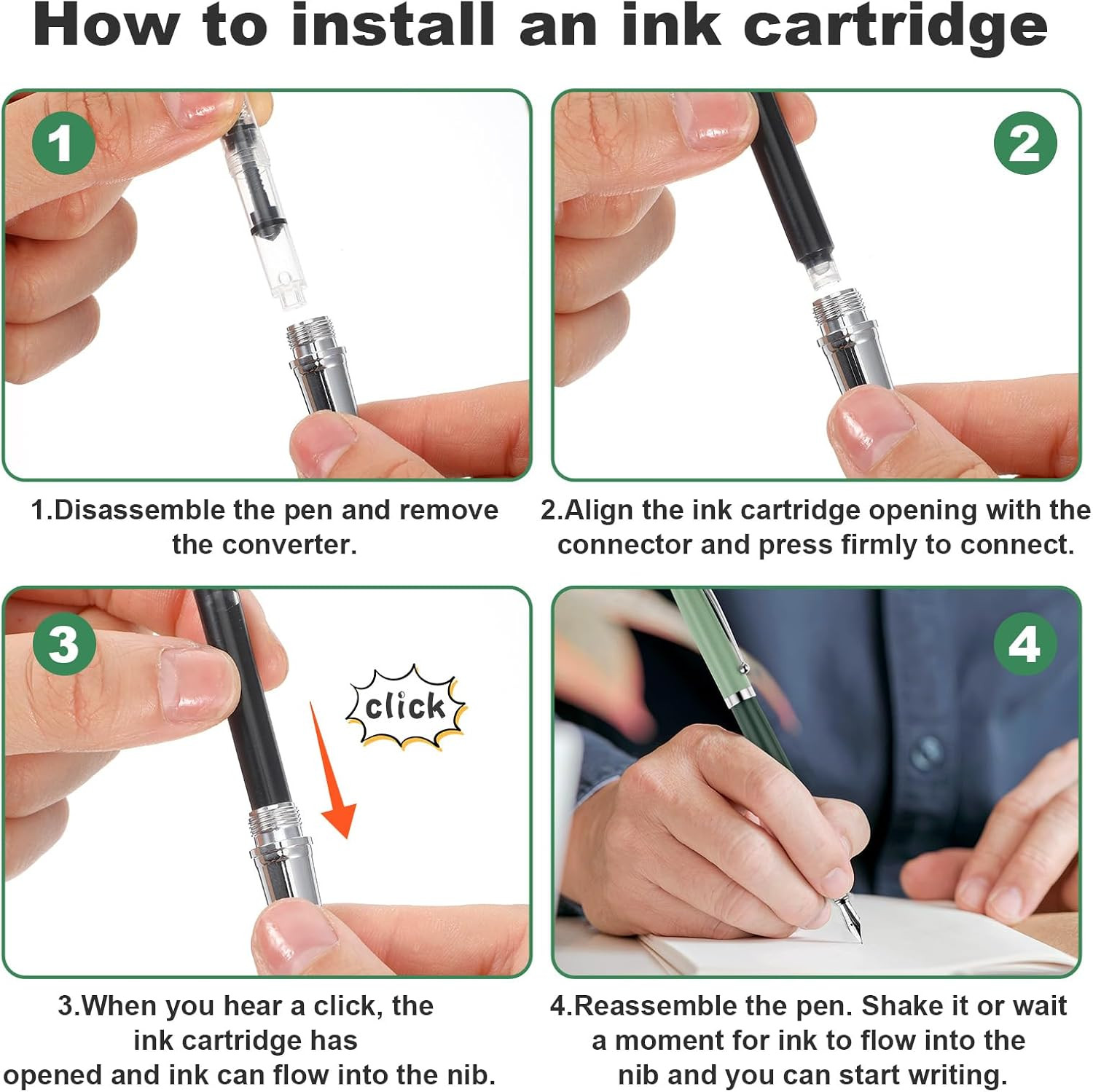 How to install an ink cartridge

1

2

1.Disassemble the pen and remove the converter.

2.Align the ink cartridge opening with the connector and press firmly to connect.

3

click

4

3.When you hear a click, the ink cartridge has opened and ink can flow into the nib.

4.Reassemble the pen. Shake it or wait a moment for ink to flow into the nib and you can start writing.